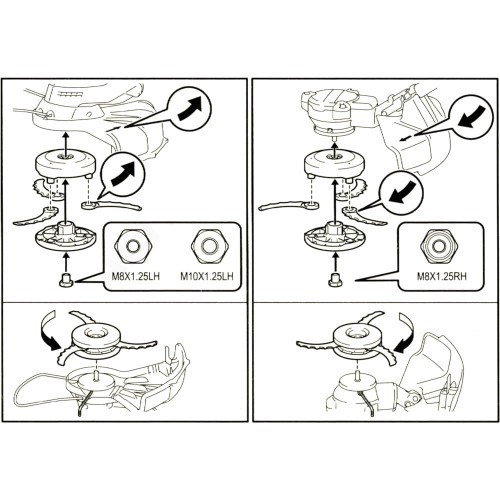 M8X1.25LH

M10X1.25LH

M8X1.25RH